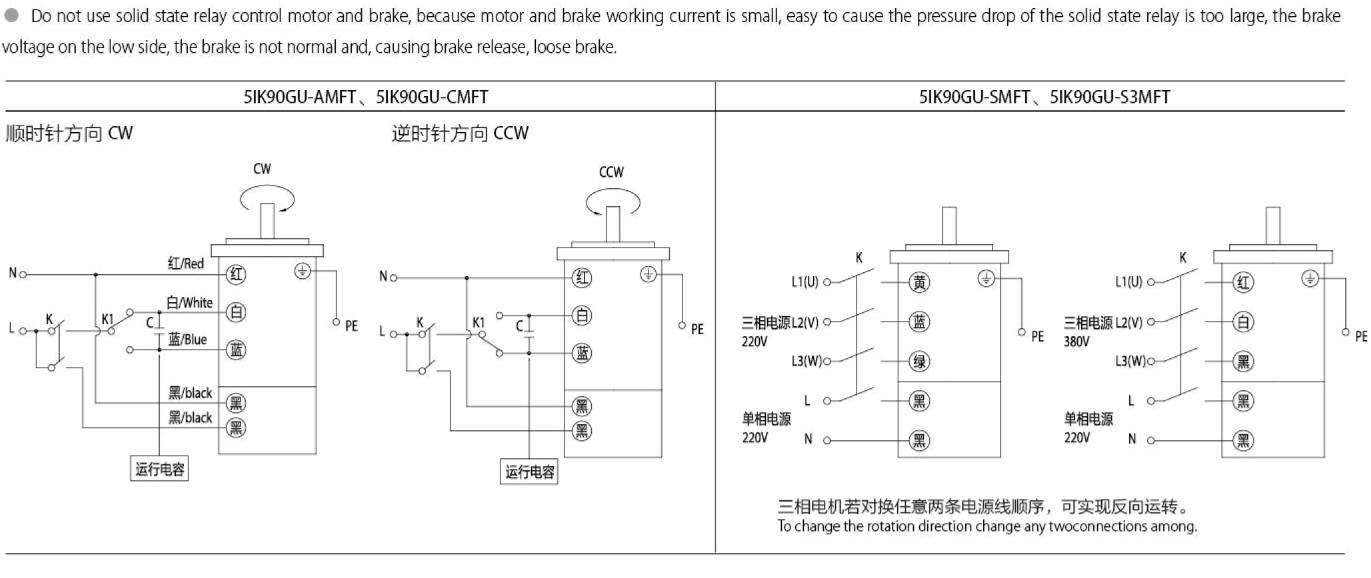 ● Do not use solid state relay control motor and brake, because motor and brake working current is small, easy to cause the pressure drop of the solid state relay is too large, the brake voltage on the low side, the brake is not normal and, causing brake release, loose brake.

5IK90GU-AMFT、5IK90GU-CMFT

顺时针方向 CW

CW

N
L
K
K1
C
红/Red
白/White
蓝/Blue
黑/black
黑/black
红
白
蓝
黑
黑
PE
运行电容

逆时针方向 CCW

CCW

N
L
K
K1
C
红
白
蓝
黑
黑
PE
运行电容

5IK90GU-SMFT、5IK90GU-S3MFT

K
L1(U)
三相电源 L2(V)
220V
L3(W)
L
单相电源
220V
N
黄
蓝
绿
黑
黑
PE

K
L1(U)
三相电源 L2(V)
380V
L3(W)
L
单相电源
220V
N
红
白
黑
黑
黑
PE

三相电机若对换任意两条电源线顺序，可实现反向运转。
To change the rotation direction change any twoconnections among.